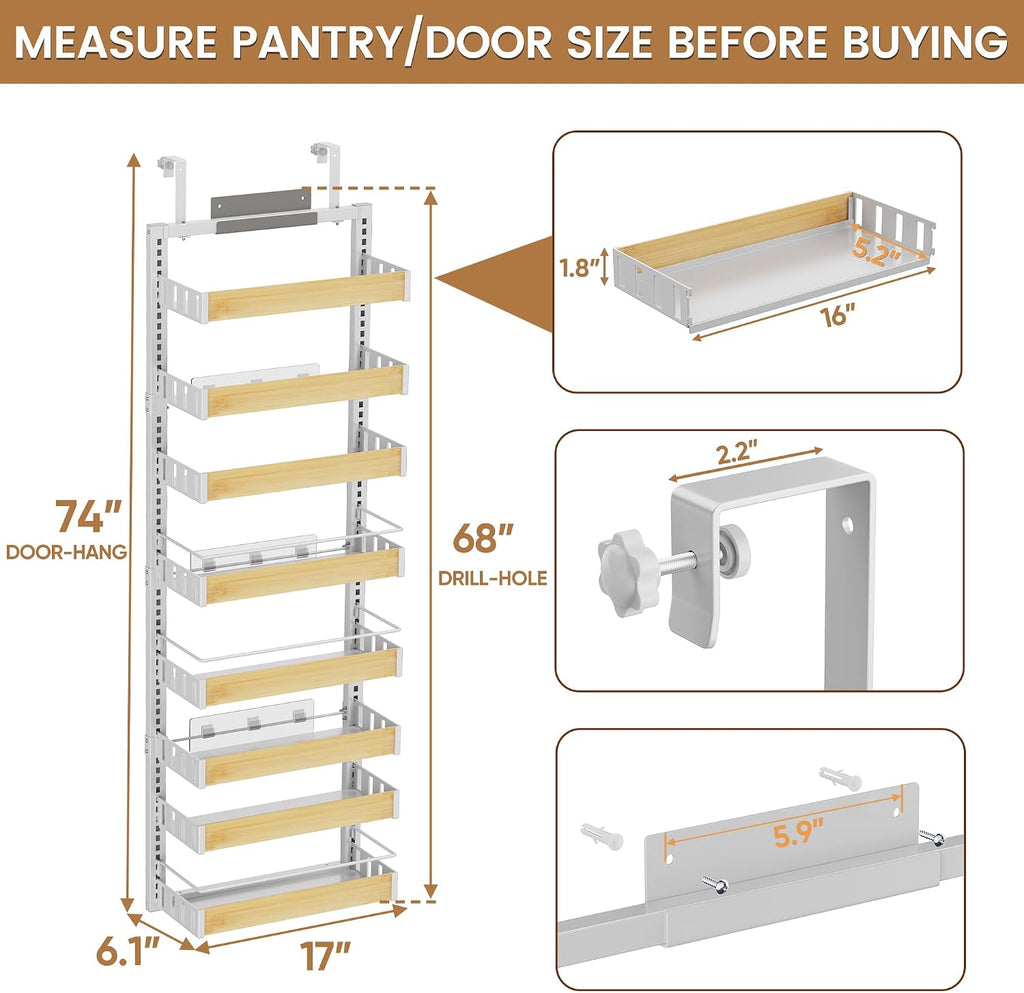 MEASURE PANTRY/DOOR SIZE BEFORE BUYING

74"
DOOR-HANG

68"
DRILL-HOLE

6.1"

17"

1.8"

5.2"

16"

2.2"

5.9"